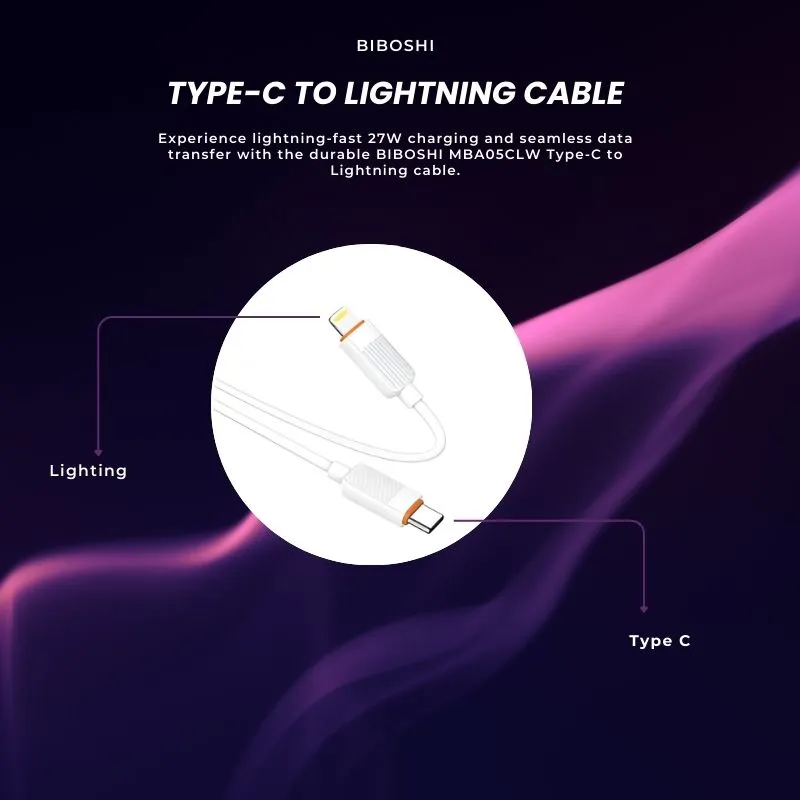 BIBOSHI

TYPE-C TO LIGHTNING CABLE

Experience lightning-fast 27W charging and seamless data transfer with the durable BIBOSHI MBA05CLW Type-C to Lightning cable.

Lighting

Type C